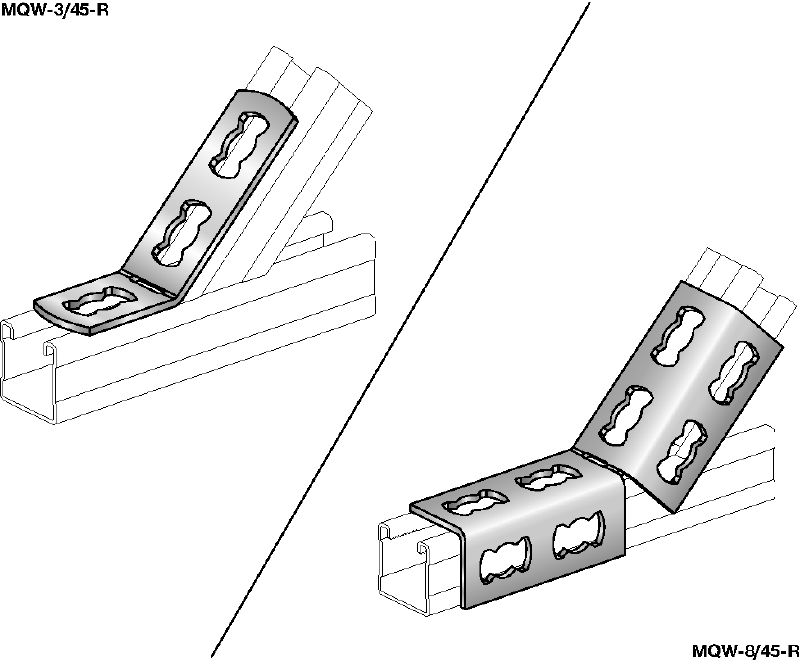 MQW-3/45-R

MQW-8/45-R